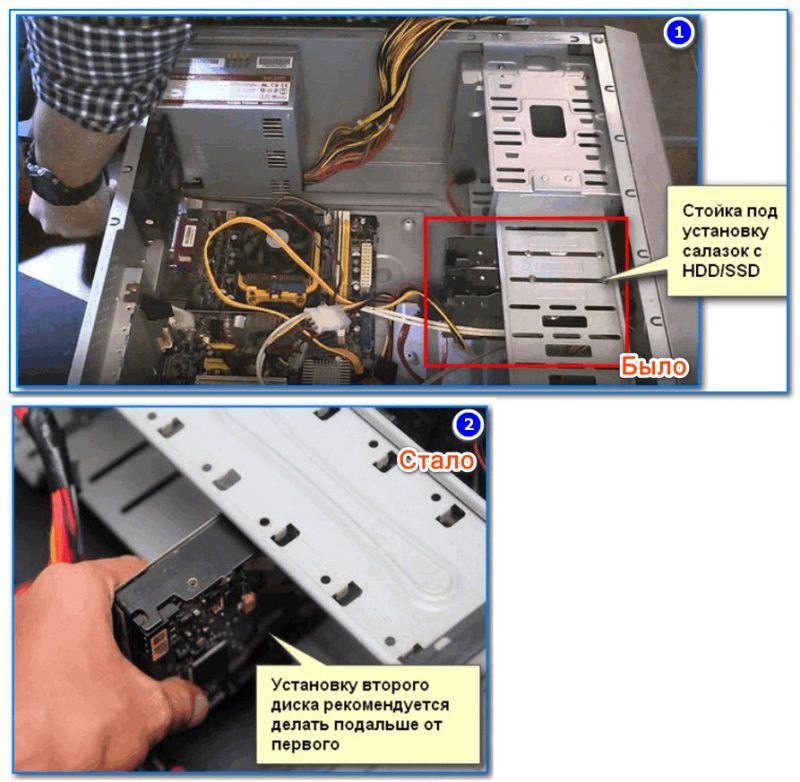 1

Стойка под установку салазок с HDD/SSD

Было

2

Стало

Установку второго диска рекомендуется делать подальше от первого